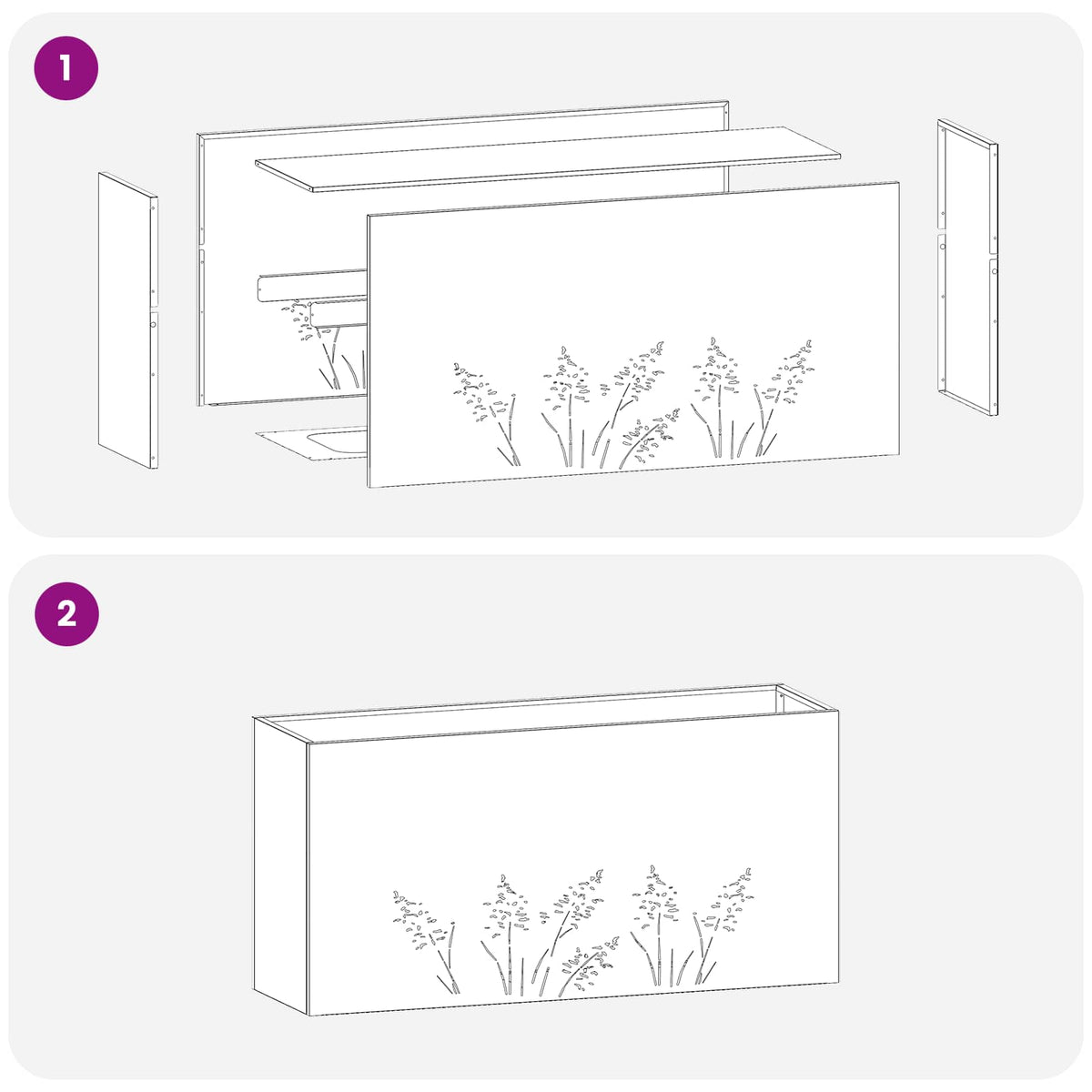 1

2