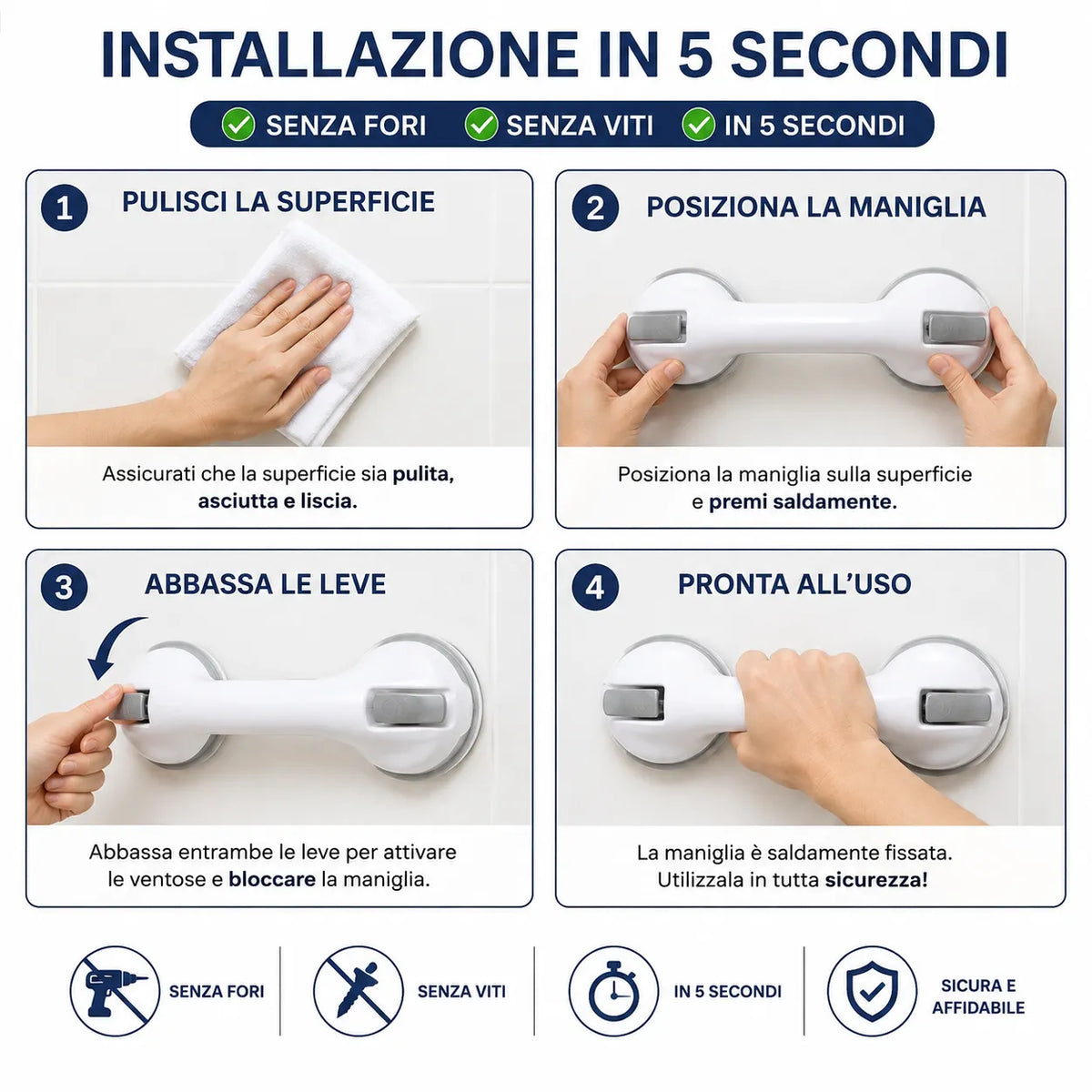 INSTALLAZIONE IN 5 SECONDI

SENZA FORI SENZA VITI IN 5 SECONDI

1 PULISCI LA SUPERFICIE

Assicurati che la superficie sia pulita, asciutta e liscia.

2 POSIZIONA LA MANIGLIA

Posiziona la maniglia sulla superficie e premi saldamente.

3 ABBASSA LE LEVE

Abbassa entrambe le leve per attivare le ventose e bloccare la maniglia.

4 PRONTA ALL'USO

La maniglia è saldamente fissata. Utilizzala in tutta sicurezza!

SENZA FORI

SENZA VITI

IN 5 SECONDI

SICURA E AFFIDABILE